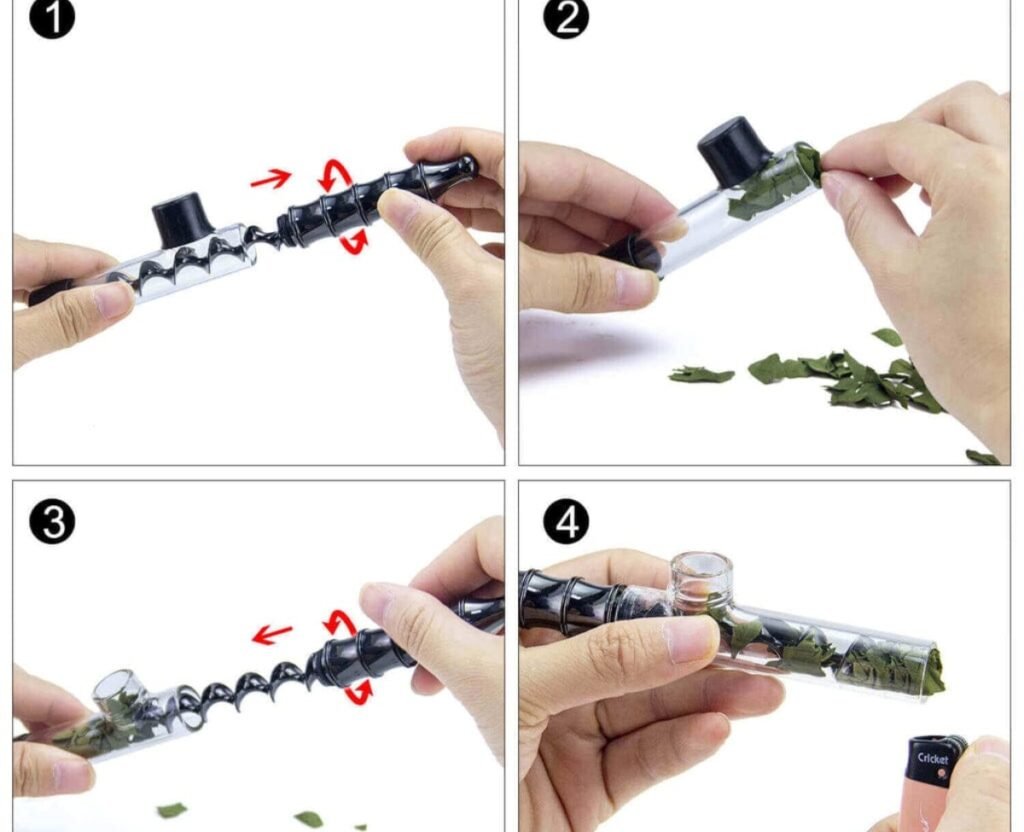 1

2

3

4

Cricket